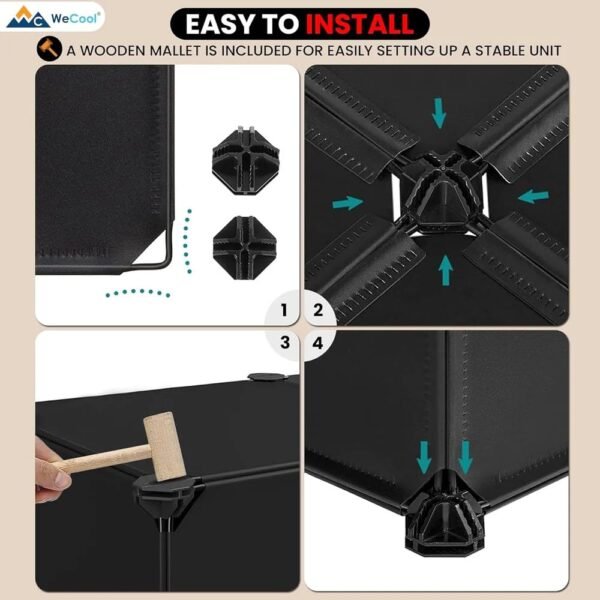 WeCool®

EASY TO INSTALL

A WOODEN MALLET IS INCLUDED FOR EASILY SETTING UP A STABLE UNIT

1

2

3

4